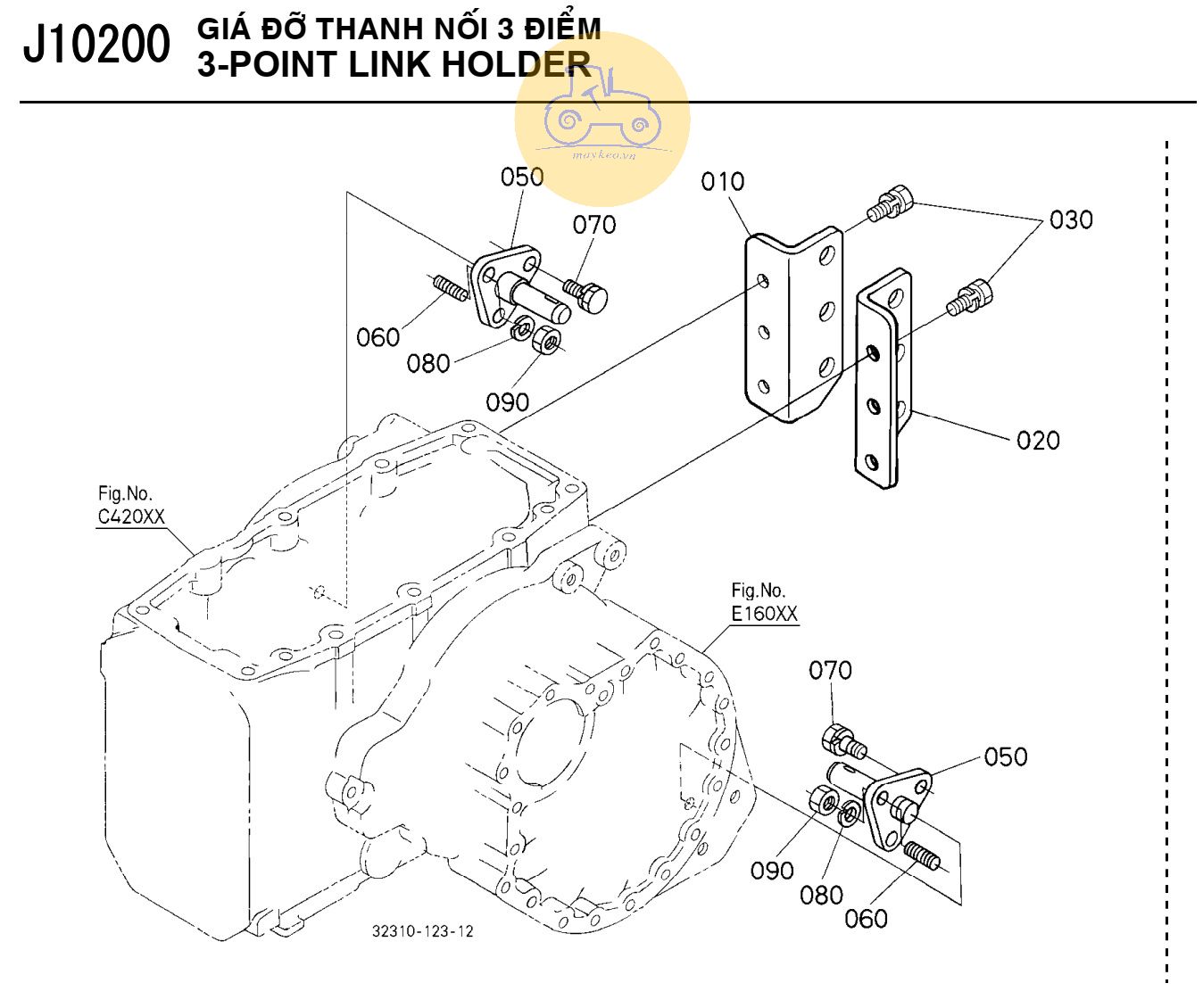 J10200 GIÁ ĐỠ THANH NỐI 3 ĐIỂM
3-POINT LINK HOLDER

maykeo.vn

050
070
010
030
060
080
090
020

Fig.No.
C420XX

Fig.No.
E160XX

070
050
090
080
060

32310-123-12